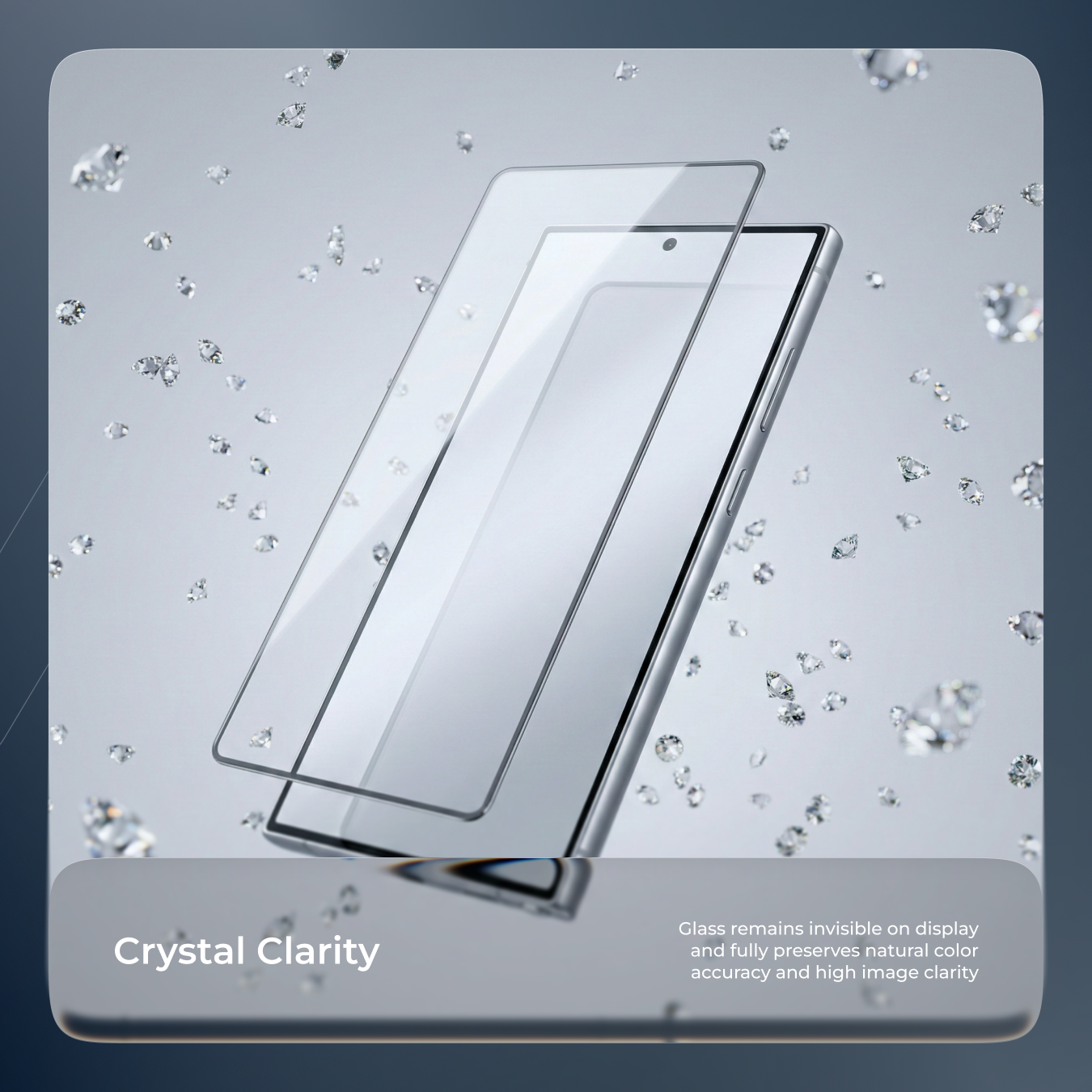 Crystal Clarity

Glass remains invisible on display and fully preserves natural color accuracy and high image clarity